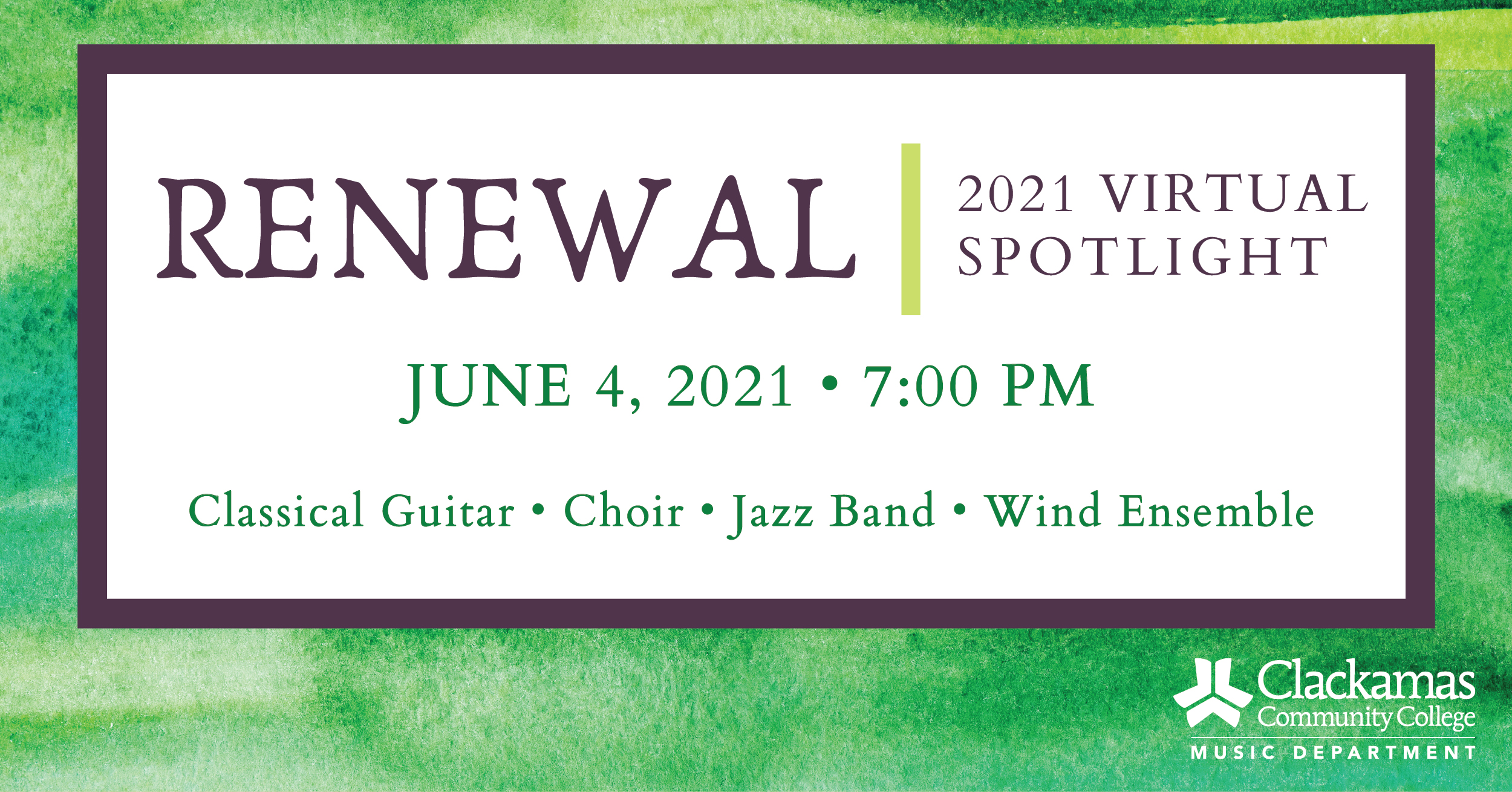 RENEWAL

2021 VIRTUAL SPOTLIGHT

JUNE 4, 2021 • 7:00 PM

Classical Guitar • Choir • Jazz Band • Wind Ensemble

Clackamas Community College
MUSIC DEPARTMENT